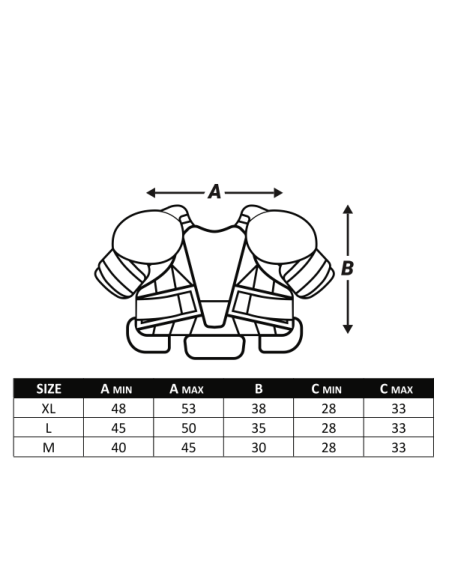 A

B

| SIZE | A MIN | A MAX | B | C MIN | C MAX |
|---|---|---|---|---|---|
| XL | 48 | 53 | 38 | 28 | 33 |
| L | 45 | 50 | 35 | 28 | 33 |
| M | 40 | 45 | 30 | 28 | 33 |